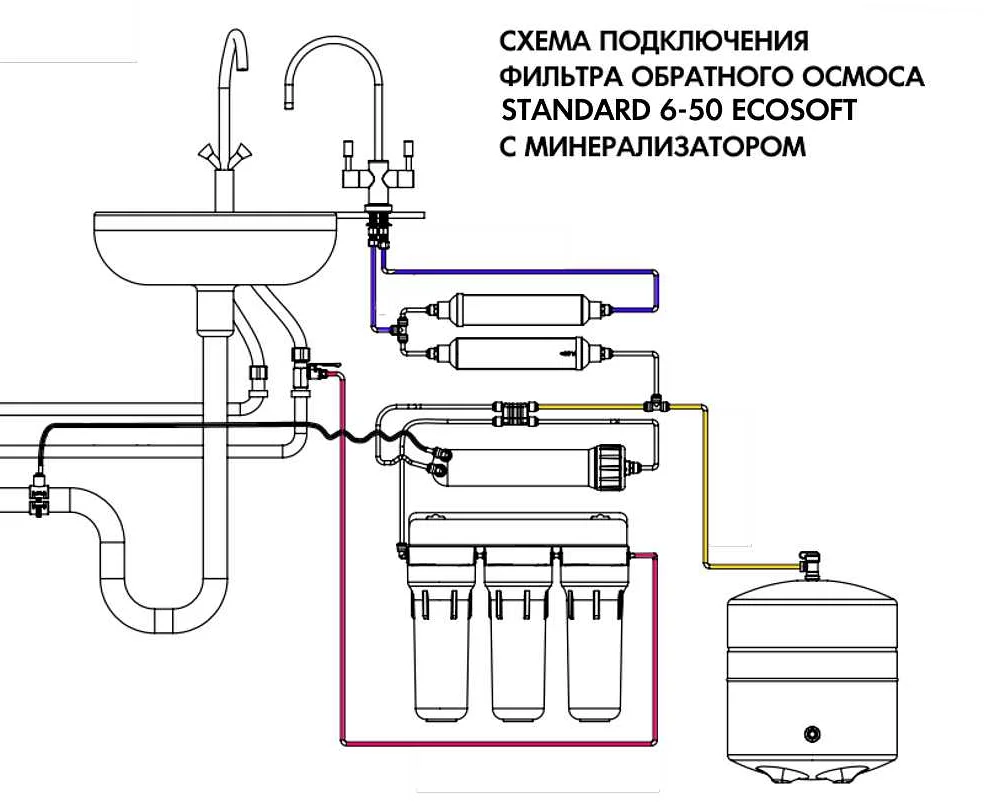 СХЕМА ПОДКЛЮЧЕНИЯ
ФИЛЬТРА ОБРАТНОГО ОСМОСА
STANDARD 6-50 ECOSOFT
С МИНЕРАЛИЗАТОРОМ