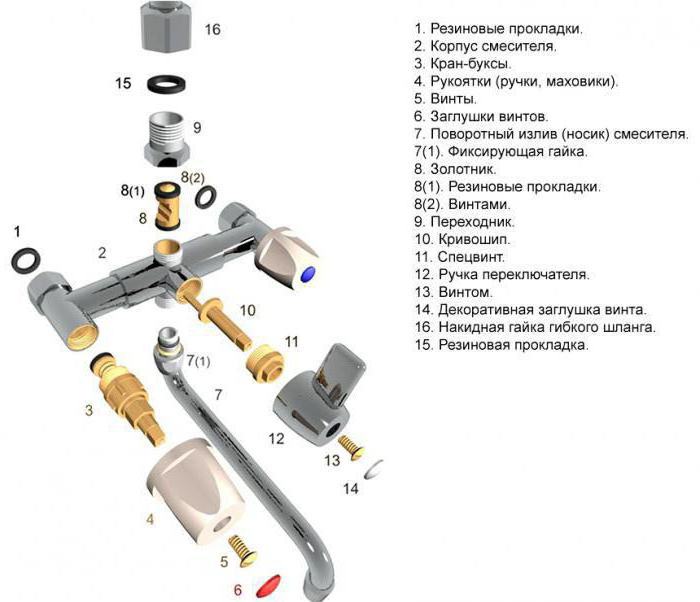 16

15

9

8(1)

8(2)

8

1

2

10

11

7(1)

7

3

12

13

14

4

5

6

1. Резиновые прокладки.
2. Корпус смесителя.
3. Кран-буксы.
4. Рукоятки (ручки, маховики).
5. Винты.
6. Заглушки винтов.
7. Поворотный излив (носик) смесителя.
7(1). Фиксирующая гайка.
8. Золотник.
8(1). Резиновые прокладки.
8(2). Винтами.
9. Переходник.
10. Кривошип.
11. Спецвинт.
12. Ручка переключателя.
13. Винтом.
14. Декоративная заглушка винта.
16. Накидная гайка гибкого шланга.
15. Резиновая прокладка.