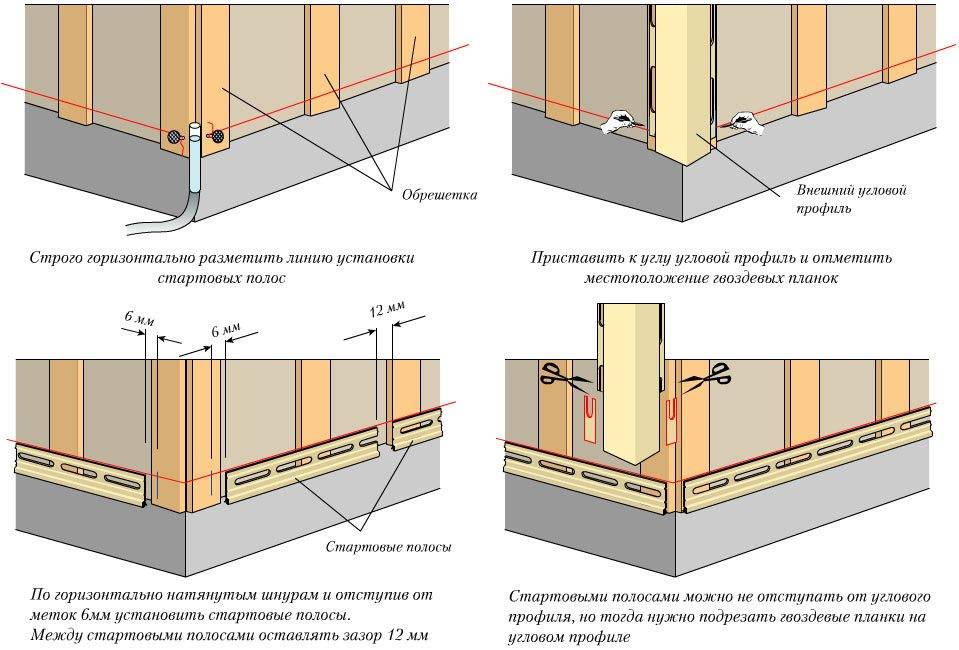 Обрешетка

Строго горизонтально разметить линию установки стартовых полос

Внешний угловой профиль

Приставить к углу угловой профиль и отметить местоположение гвоздевых планок

6 мм

6 мм

12 мм

Стартовые полосы

По горизонтально натянутым шнурам и отступив от меток 6мм установить стартовые полосы.
Между стартовыми полосами оставлять зазор 12 мм

Стартовыми полосами можно не отступать от углового профиля, но тогда нужно подрезать гвоздевые планки на угловом профиле