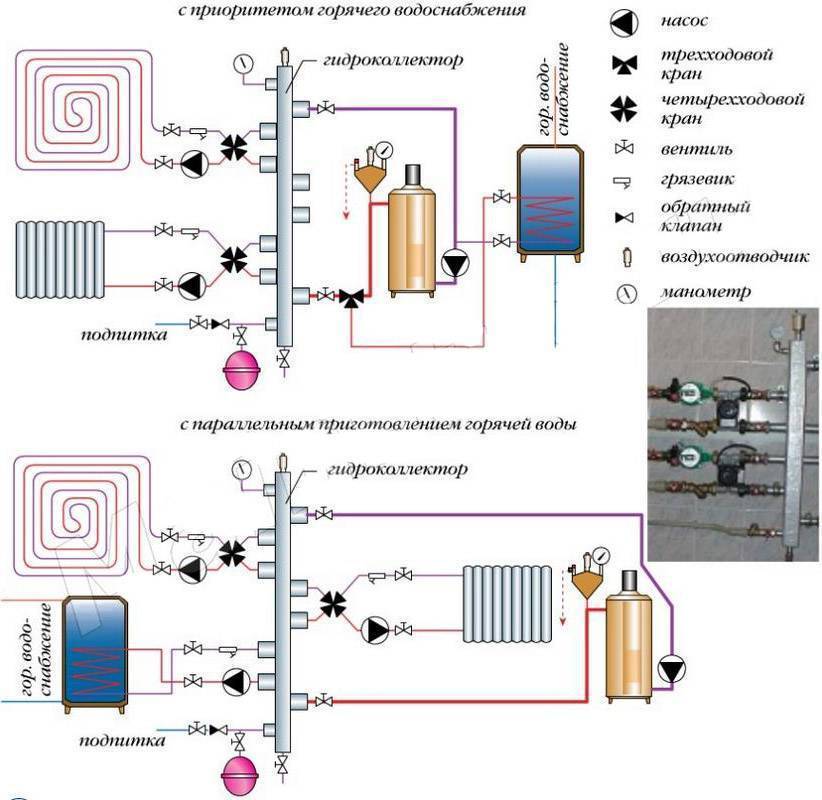 с приоритетом горячего водоснабжения

гидроколлектор

гор. водоснабжение

подпитка

насос

трехходовой кран

четырехходовой кран

вентиль

грязевик

обратный клапан

воздухоотводчик

манометр

с параллельным приготовлением горячей воды

гидроколлектор

гор. водоснабжение

подпитка