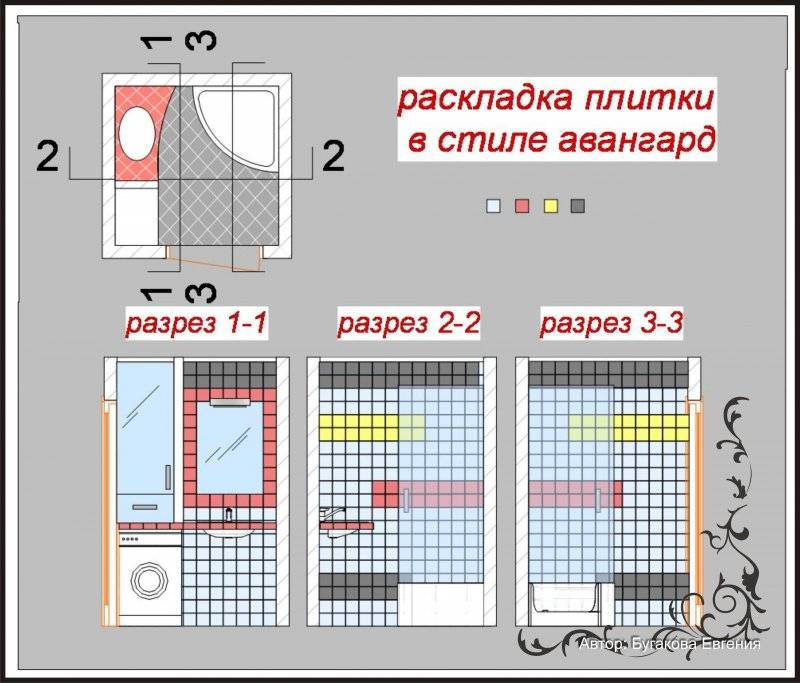 1 3

2 2

1 3

раскладка плитки в стиле авангард

разрез 1-1

разрез 2-2

разрез 3-3

Автор: Бугакова Евгения