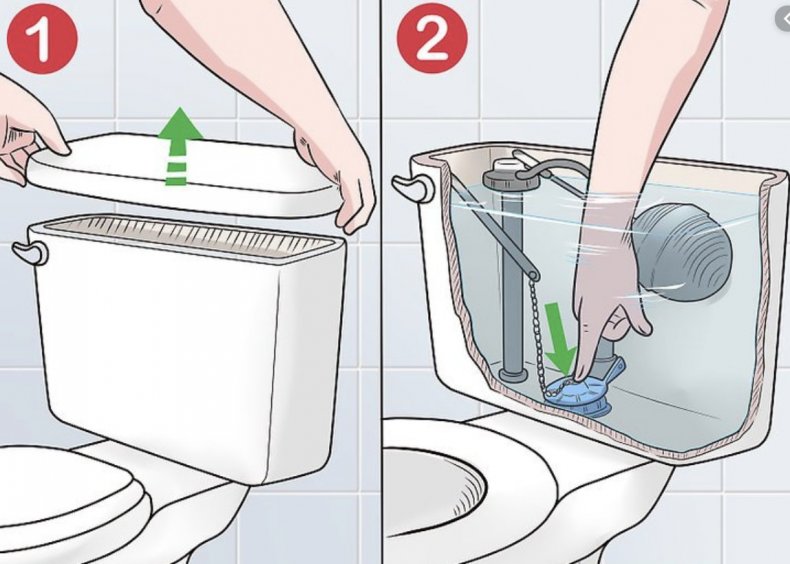 1

2