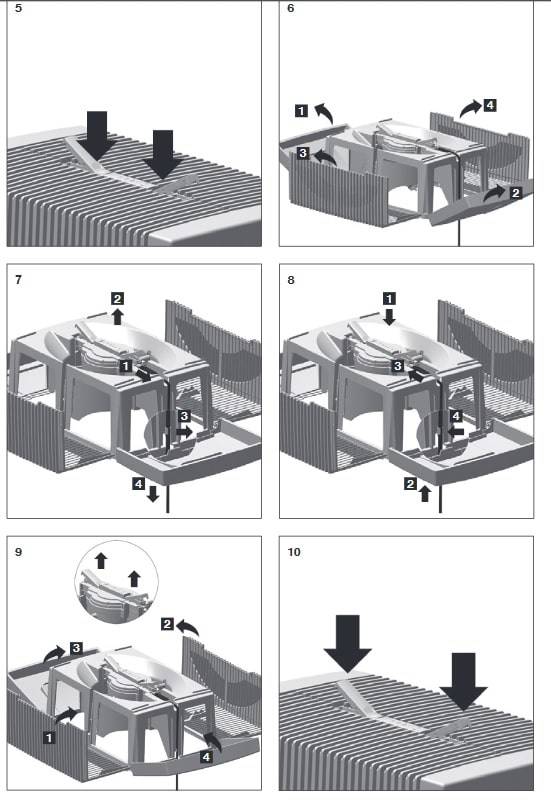 5

6

1

4

3

2

7

2

1

3

4

8

1

3

4

2

9

2

3

1

4

10