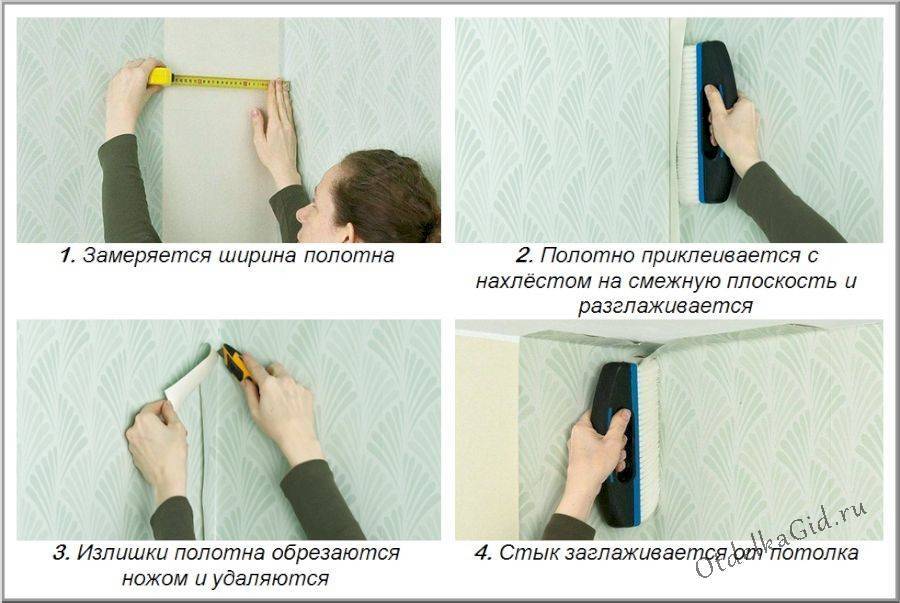 1. Замеряется ширина полотна

2. Полотно приклеивается с нахлёстом на смежную плоскость и разглаживается

3. Излишки полотна обрезаются ножом и удаляются

4. Стык заглаживается от потолка

OtdelkaGid.ru