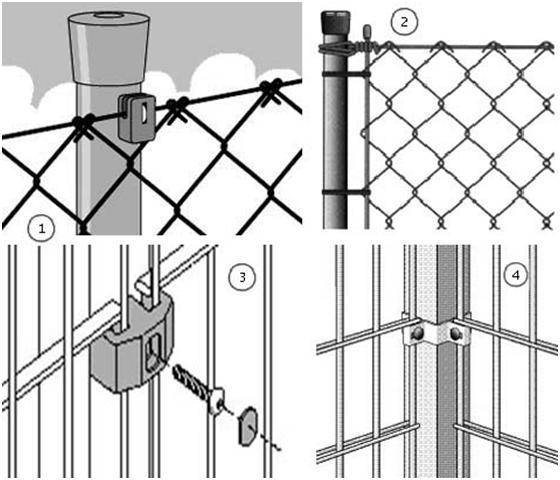 1

2

3

4