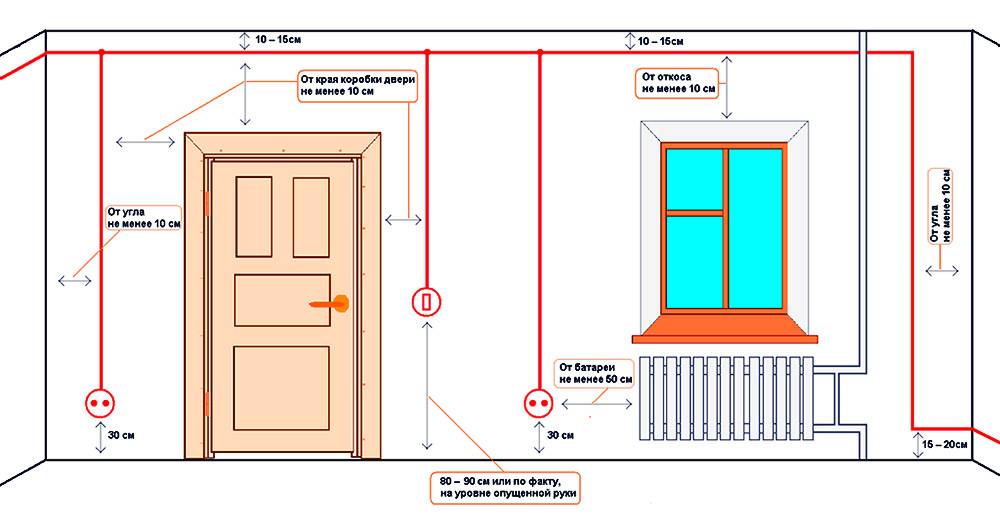 10 – 15см

10 – 15см

От края коробки двери не менее 10 см

От откоса не менее 10 см

От угла не менее 10 см

От угла не менее 10 см

От батареи не менее 50 см

30 см

30 см

15 – 20см

80 – 90 см или по факту, на уровне опущенной руки