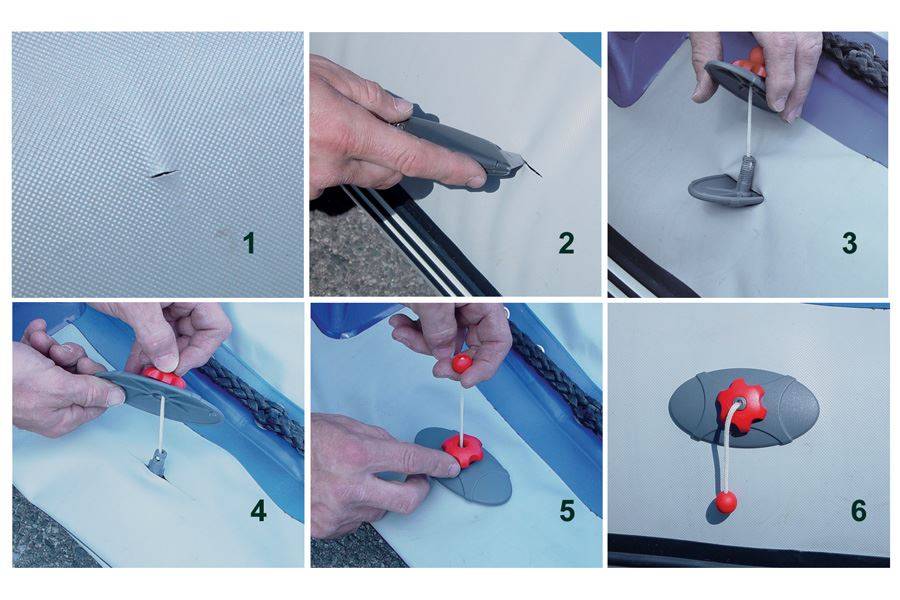 1

2

3

4

5

6