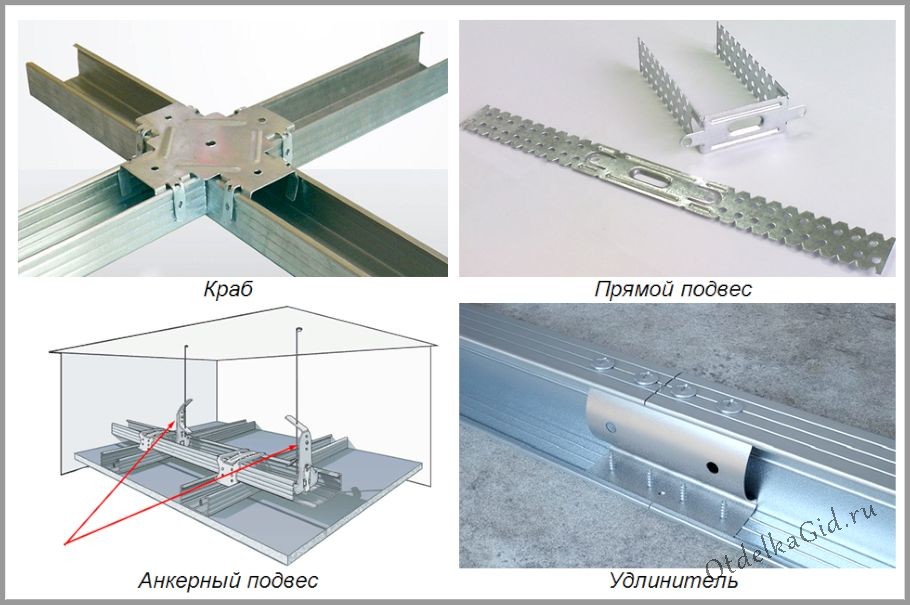 Краб

Прямой подвес

Анкерный подвес

Удлинитель

OtdelkaGid.ru