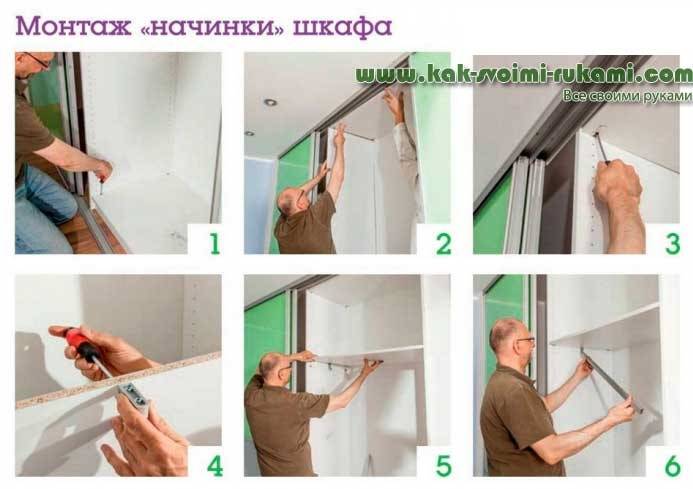 Монтаж «начинки» шкафа

www.kak-svoimi-rukami.com
Все своими руками

1

2

3

4

5

6