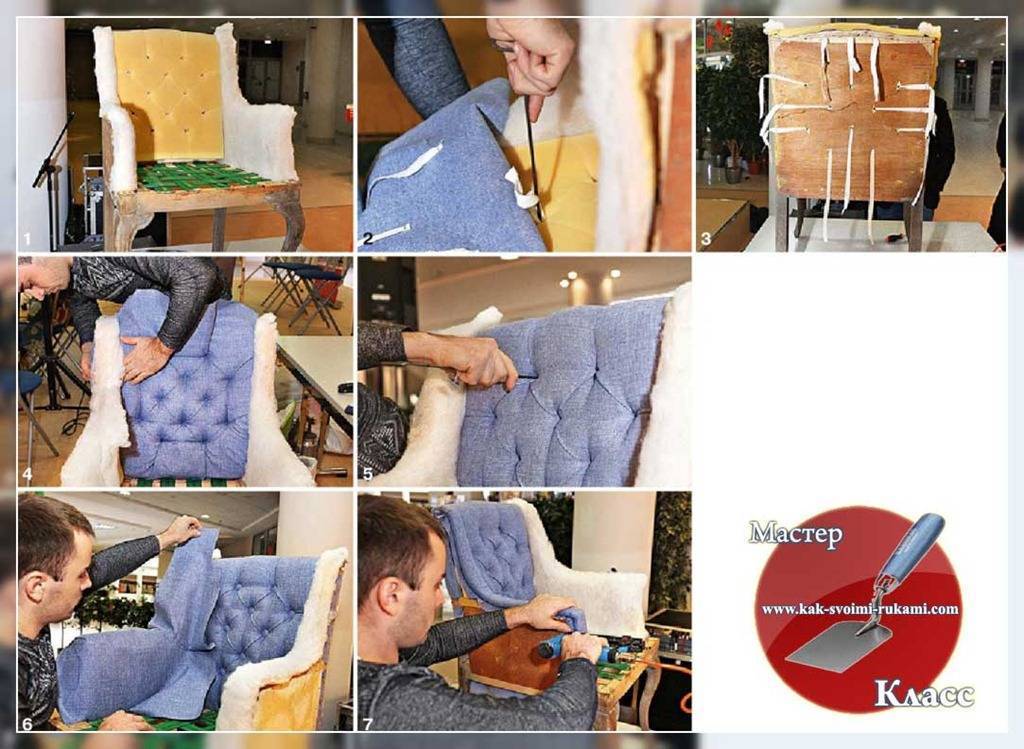 1
2
3
4
5
6
7
Мастер
www.kak-svoimi-rukami.com
Класс