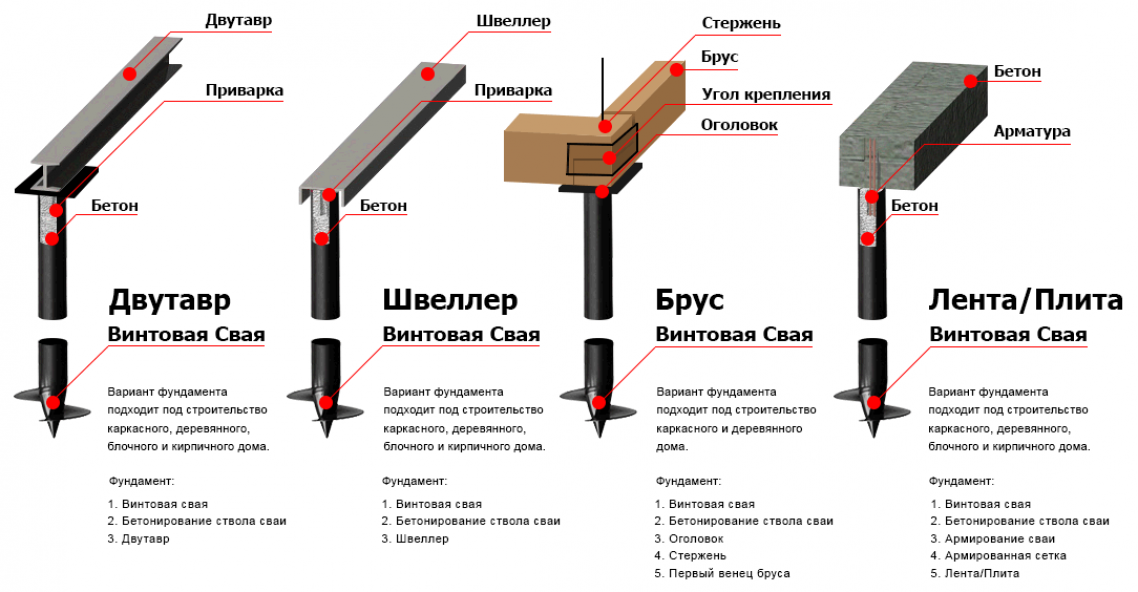 Двутавр
Приварка
Бетон

Двутавр
Винтовая Свая

Вариант фундамента подходит под строительство каркасного, деревянного, блочного и кирпичного дома.

Фундамент:
1. Винтовая свая
2. Бетонирование ствола сваи
3. Двутавр

Швеллер
Приварка
Бетон

Швеллер
Винтовая Свая

Вариант фундамента подходит под строительство каркасного, деревянного, блочного и кирпичного дома.

Фундамент:
1. Винтовая свая
2. Бетонирование ствола сваи
3. Швеллер

Стержень
Брус
Угол крепления
Оголовок

Брус
Винтовая Свая

Вариант фундамента подходит под строительство каркасного и деревянного дома.

Фундамент:
1. Винтовая свая
2. Бетонирование ствола сваи
3. Оголовок
4. Стержень
5. Первый венец бруса

Бетон
Арматура
Бетон

Лента/Плита
Винтовая Свая

Вариант фундамента подходит под строительство каркасного, деревянного, блочного и кирпичного дома.

Фундамент:
1. Винтовая свая
2. Бетонирование ствола сваи
3. Армирование сваи
4. Армированная сетка
5. Лента/Плита