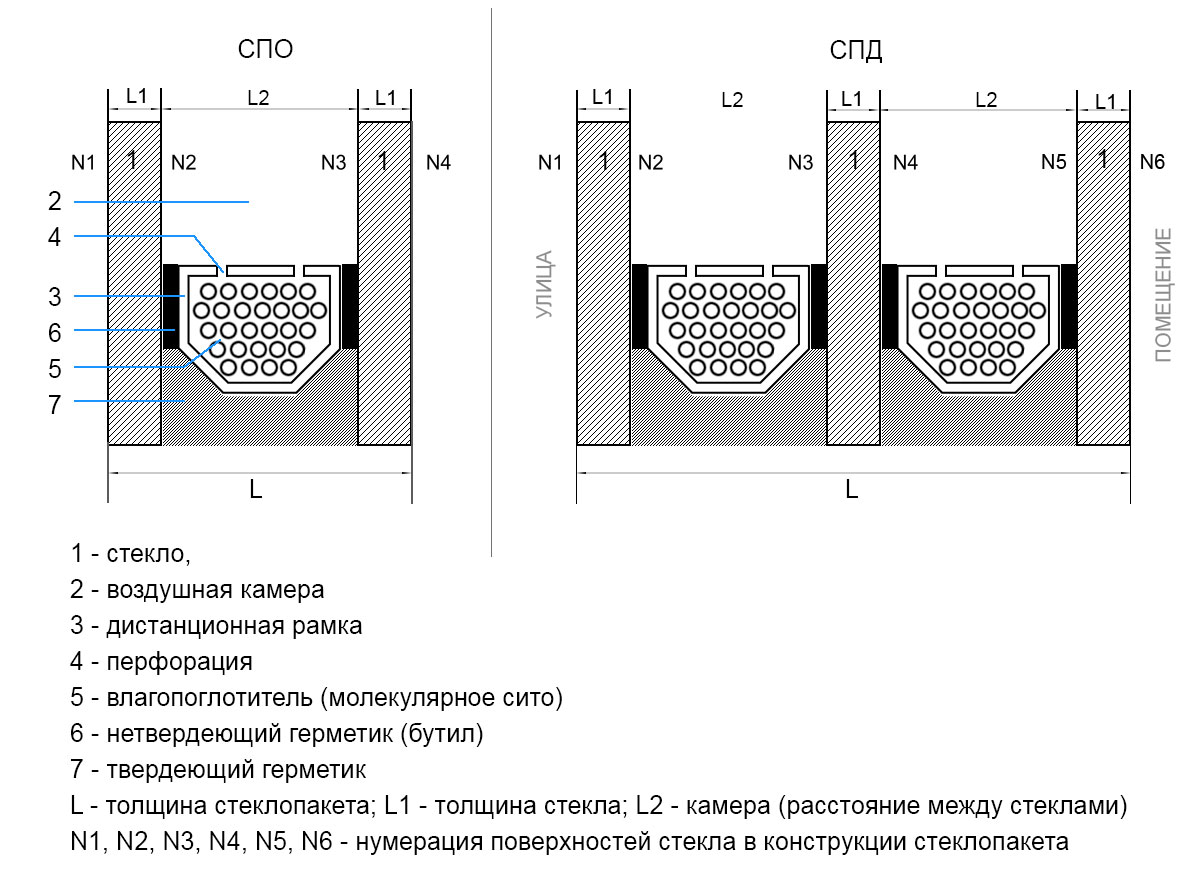 СПО

L1 L2 L1

N1 1 N2 N3 1 N4

2

4

3

6

5

7

L

СПД

L1 L2 L1 L2 L1

N1 1 N2 N3 1 N4 N5 1 N6

УЛИЦА

ПОМЕЩЕНИЕ

L

1 - стекло,

2 - воздушная камера

3 - дистанционная рамка

4 - перфорация

5 - влагопоглотитель (молекулярное сито)

6 - нетвердеющий герметик (бутил)

7 - твердеющий герметик

L - толщина стеклопакета; L1 - толщина стекла; L2 - камера (расстояние между стеклами)

N1, N2, N3, N4, N5, N6 - нумерация поверхностей стекла в конструкции стеклопакета