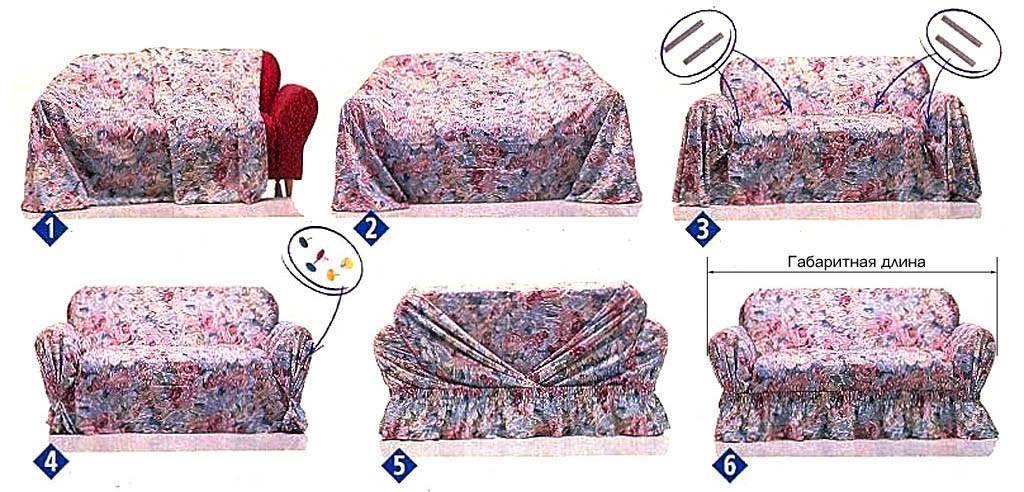 1

2

3

4

5

Габаритная длина

6