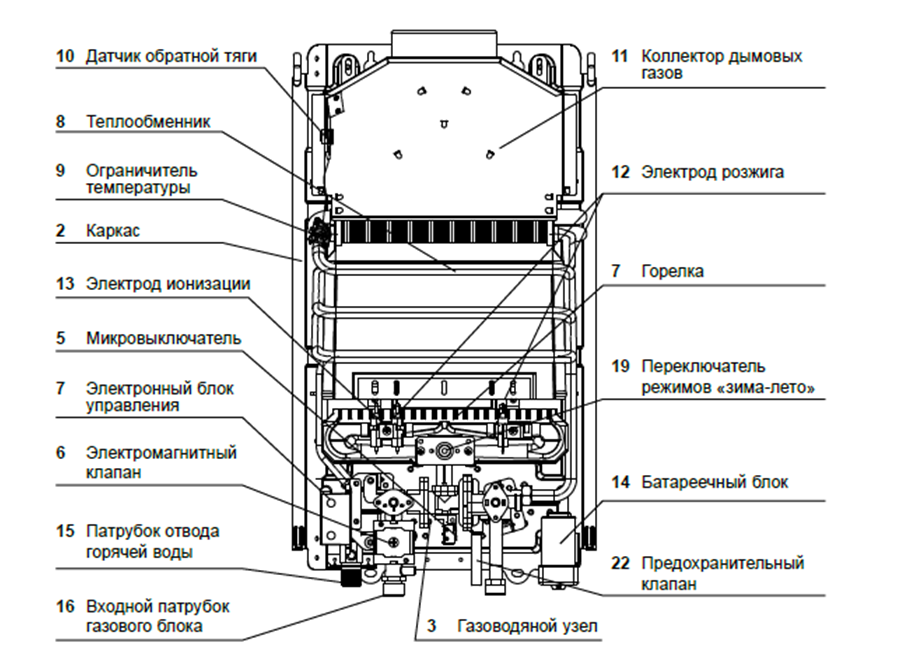 10 Датчик обратной тяги

8 Теплообменник

9 Ограничитель температуры

2 Каркас

13 Электрод ионизации

5 Микровыключатель

7 Электронный блок управления

6 Электромагнитный клапан

15 Патрубок отвода горячей воды

16 Входной патрубок газового блока

11 Коллектор дымовых газов

12 Электрод розжига

7 Горелка

19 Переключатель режимов «зима-лето»

14 Батареечный блок

22 Предохранительный клапан

3 Газоводяной узел