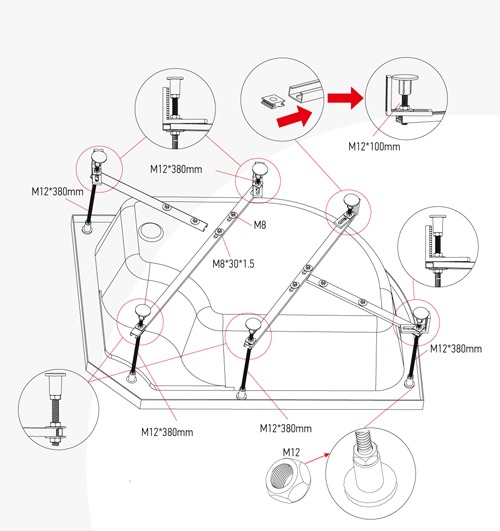 M12*100mm

M12*380mm

M12*380mm

M8

M8*30*1.5

M12*380mm

M12*380mm

M12*380mm

M12