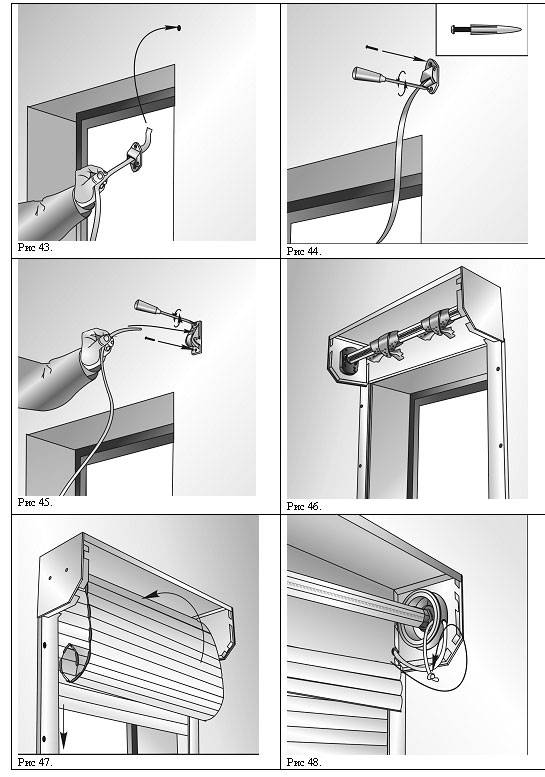 Рис 43.

Рис 44.

Рис 45.

Рис 46.

Рис 47.

Рис 48.