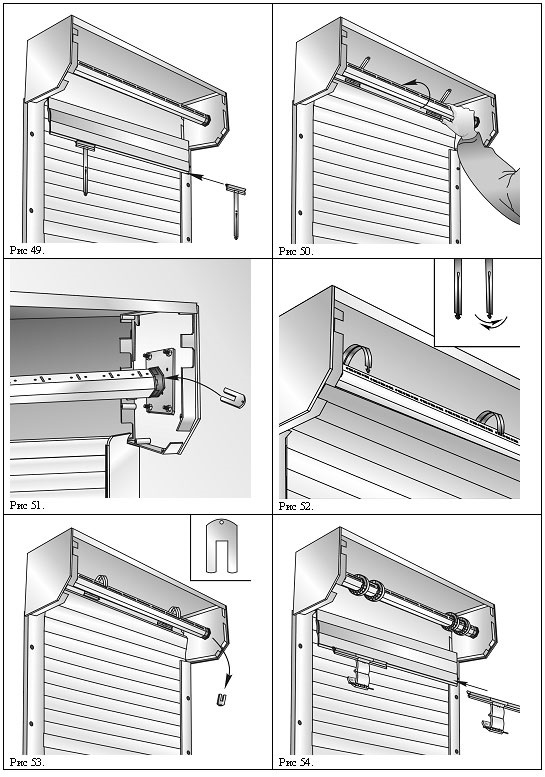 Рис 49.

Рис 50.

Рис 51.

Рис 52.

Рис 53.

Рис 54.