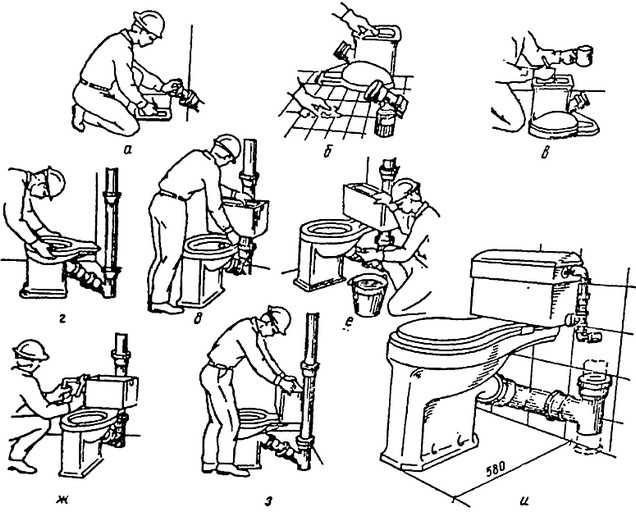 а
б
в
г
д
е
ж
з
580
и