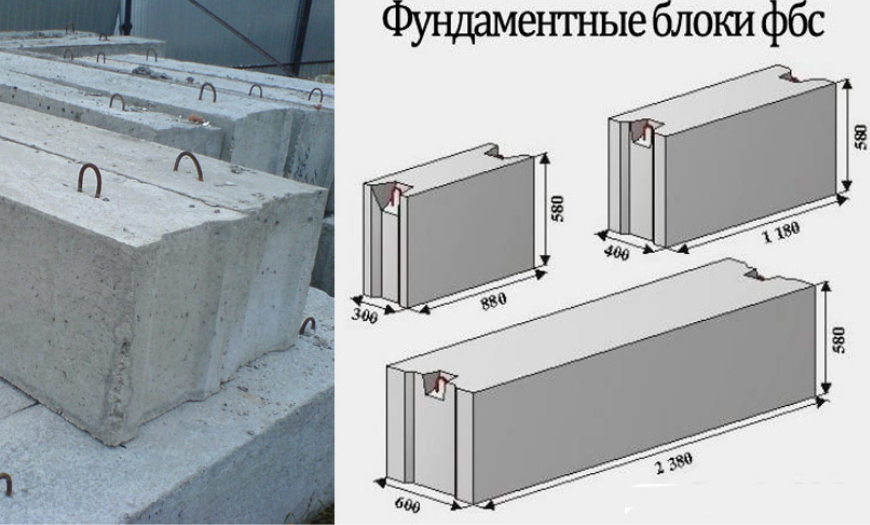 Фундаментные блоки фбс

580
300
880

580
400
1 180

580
600
2 380