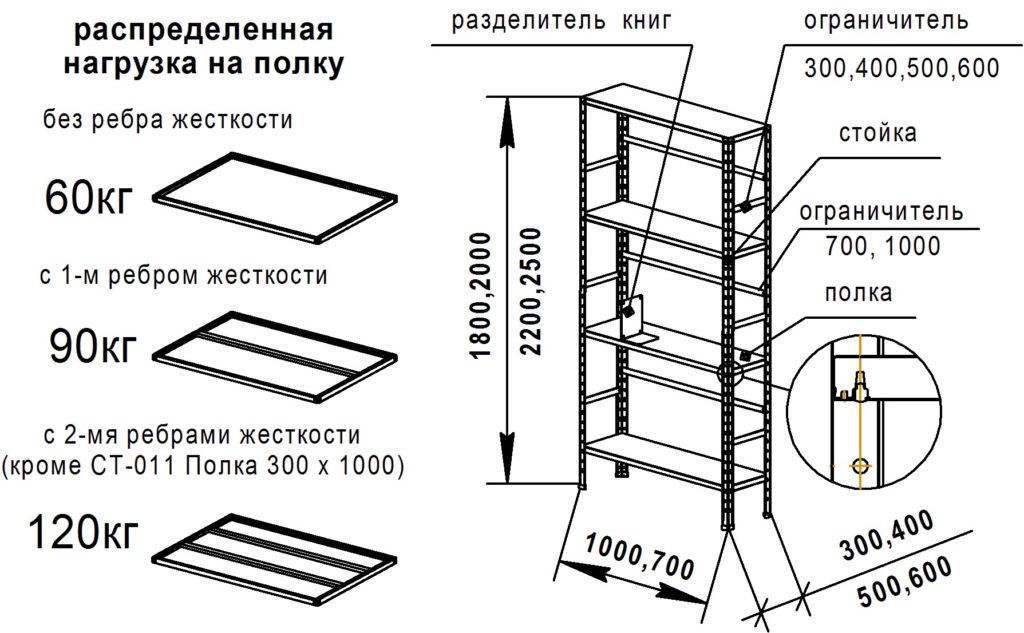 распределенная нагрузка на полку

без ребра жесткости

60кг

с 1-м ребром жесткости

90кг

с 2-мя ребрами жесткости (кроме СТ-011 Полка 300 х 1000)

120кг

разделитель книг

ограничитель 300,400,500,600

стойка

ограничитель 700, 1000

полка

1800,2000

2200,2500

1000,700

300,400

500,600