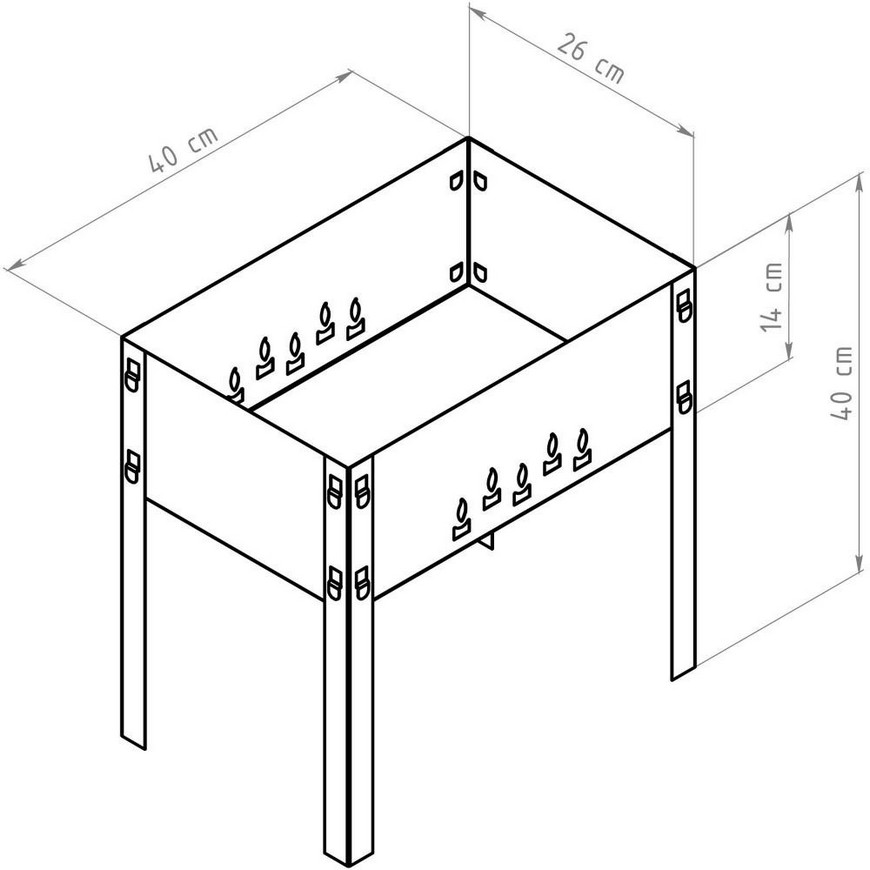 40 cm

26 cm

14 cm

40 cm