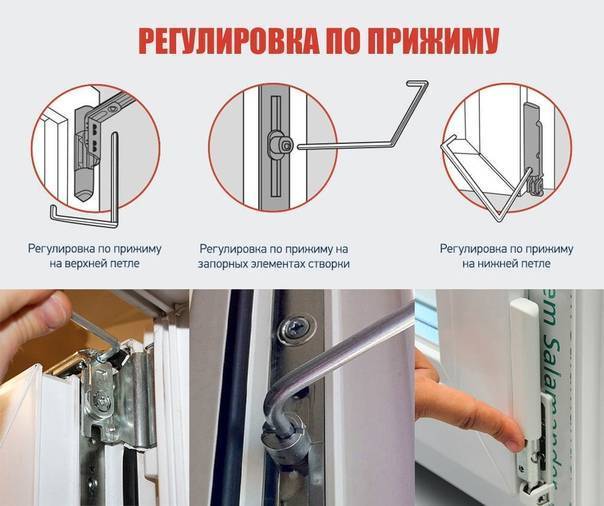 РЕГУЛИРОВКА ПО ПРИЖИМУ

Регулировка по прижиму на верхней петле

Регулировка по прижиму на запорных элементах створки

Регулировка по прижиму на нижней петле

em Salamander