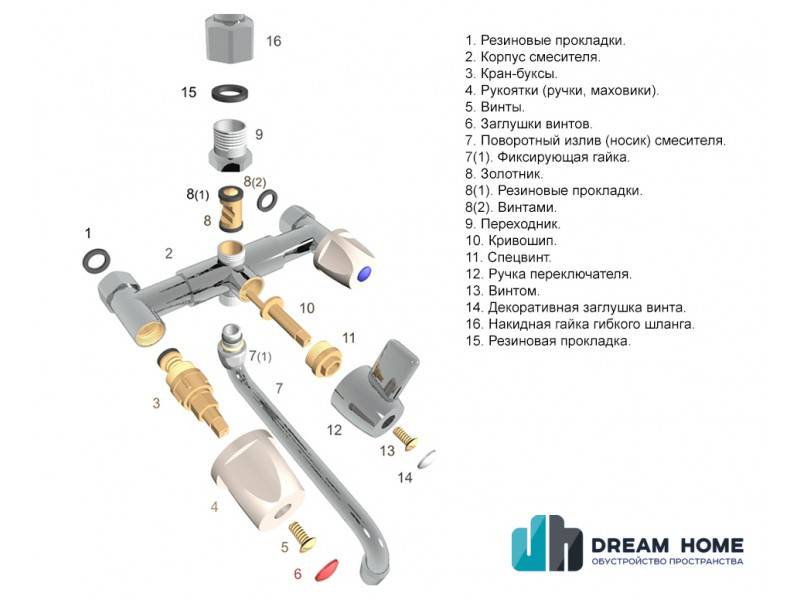 16
15
9
8(1)
8(2)
8
1
2
10
11
7(1)
7
3
12
13
14
4
5
6

1. Резиновые прокладки.
2. Корпус смесителя.
3. Кран-буксы.
4. Рукоятки (ручки, маховики).
5. Винты.
6. Заглушки винтов.
7. Поворотный излив (носик) смесителя.
7(1). Фиксирующая гайка.
8. Золотник.
8(1). Резиновые прокладки.
8(2). Винтами.
9. Переходник.
10. Кривошип.
11. Спецвинт.
12. Ручка переключателя.
13. Винтом.
14. Декоративная заглушка винта.
16. Накидная гайка гибкого шланга.
15. Резиновая прокладка.

DREAM HOME
ОБУСТРОЙСТВО ПРОСТРАНСТВА