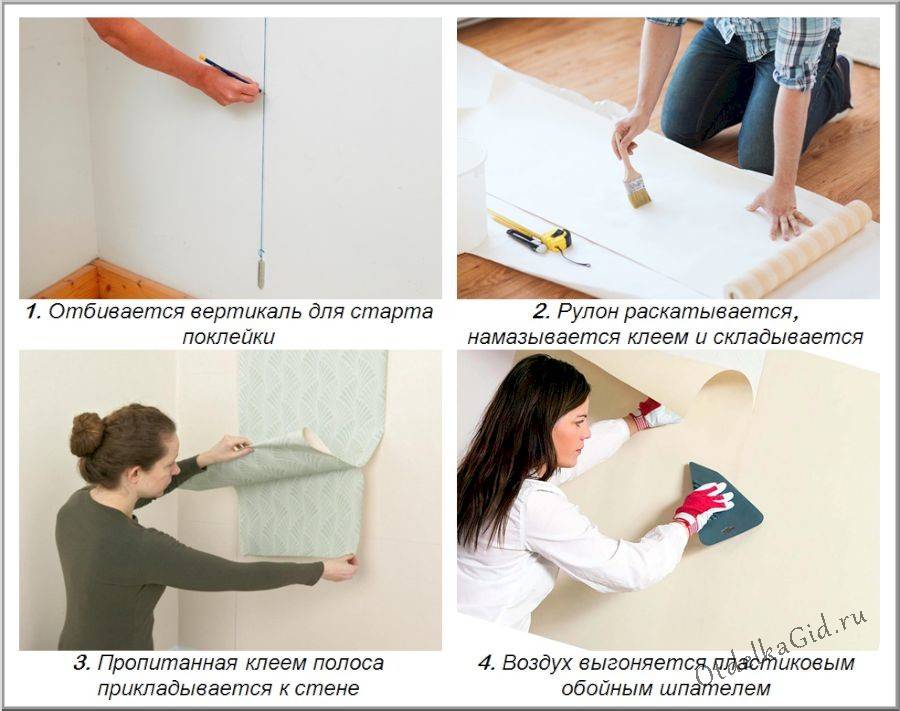 1. Отбивается вертикаль для старта поклейки

2. Рулон раскатывается, намазывается клеем и складывается

3. Пропитанная клеем полоса прикладывается к стене

4. Воздух выгоняется пластиковым обойным шпателем

OtdelkaGid.ru