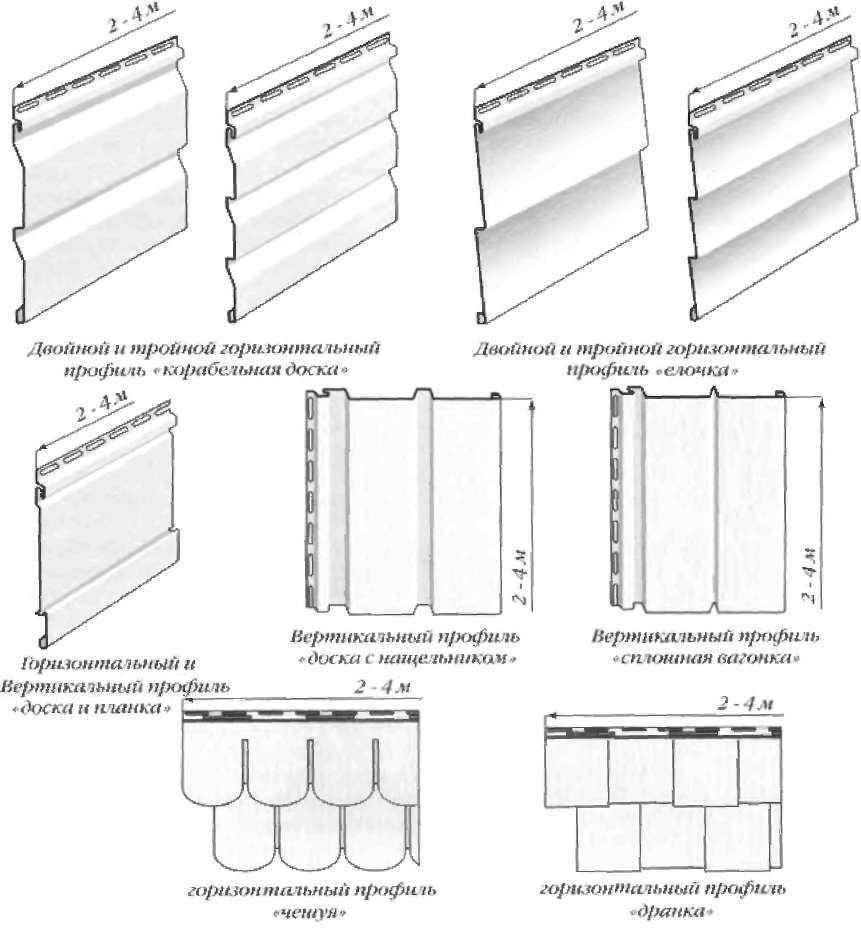 2 - 4 м
2 - 4 м
2 - 4 м
2 - 4 м

Двойной и тройной горизонтальный профиль «корабельная доска»

Двойной и тройной горизонтальный профиль «елочка»

2 - 4 м

2 - 4 м

2 - 4 м

Горизонтальный и Вертикальный профиль «доска и планка»

Вертикальный профиль «доска с нащельником»

Вертикальный профиль «сплошная вагонка»

2 - 4 м

2 - 4 м

горизонтальный профиль «чешуя»

горизонтальный профиль «дранка»