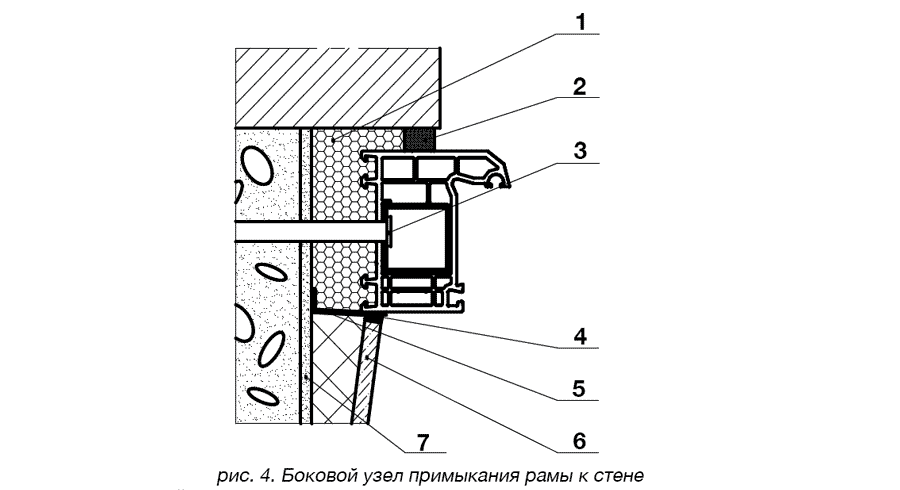 1
2
3
4
5
6
7

рис. 4. Боковой узел примыкания рамы к стене