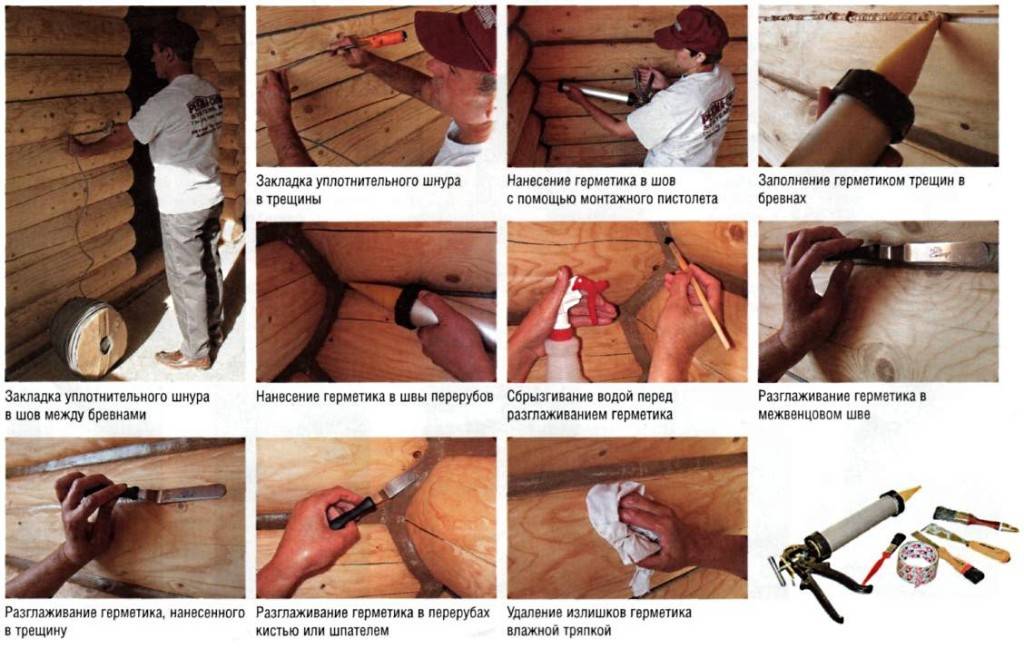 Закладка уплотнительного шнура в трещины

Нанесение герметика в шов с помощью монтажного пистолета

Заполнение герметиком трещин в бревнах

Закладка уплотнительного шнура в шов между бревнами

Нанесение герметика в швы перерубов

Сбрызгивание водой перед разглаживанием герметика

Разглаживание герметика в межвенцовом шве

Разглаживание герметика, нанесенного в трещину

Разглаживание герметика в перерубах кистью или шпателем

Удаление излишков герметика влажной тряпкой