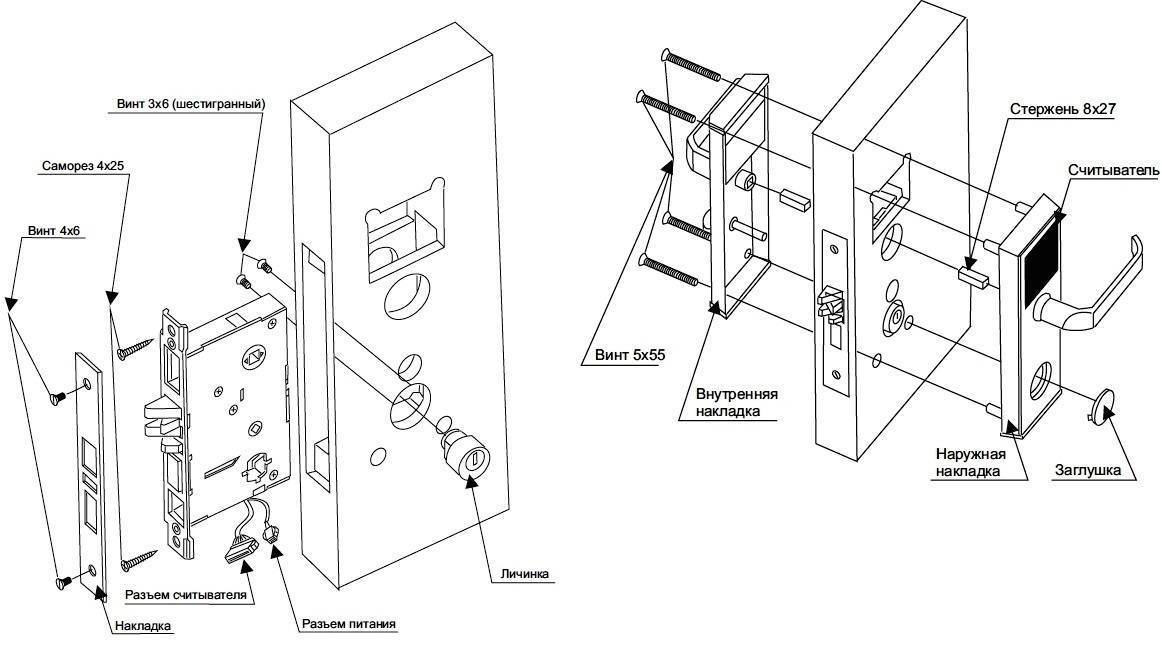 Винт 3х6 (шестигранный)

Саморез 4х25

Винт 4х6

Разъем считывателя

Накладка

Разъем питания

Личинка

Стержень 8х27

Считыватель

Винт 5х55

Внутренняя накладка

Наружная накладка

Заглушка