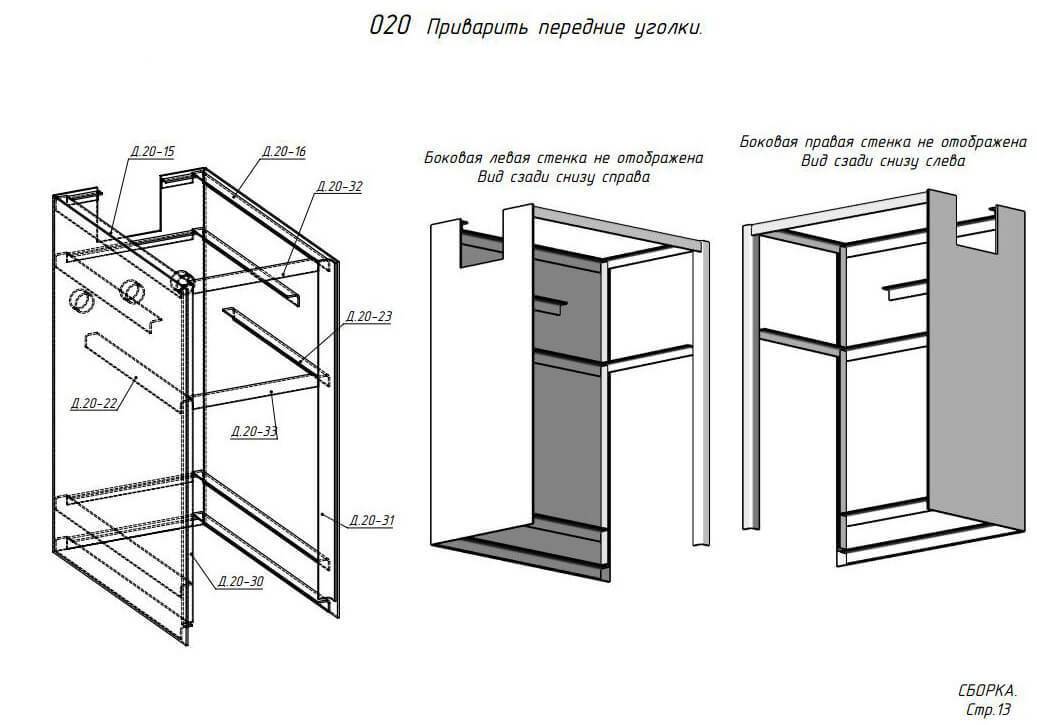 020 Приварить передние уголки.

Д.20-15
Д.20-16
Д.20-32
Д.20-23
Д.20-22
Д.20-33
Д.20-31
Д.20-30

Боковая левая стенка не отображена
Вид сзади снизу справа

Боковая правая стенка не отображена
Вид сзади снизу слева

СБОРКА.
Стр.13