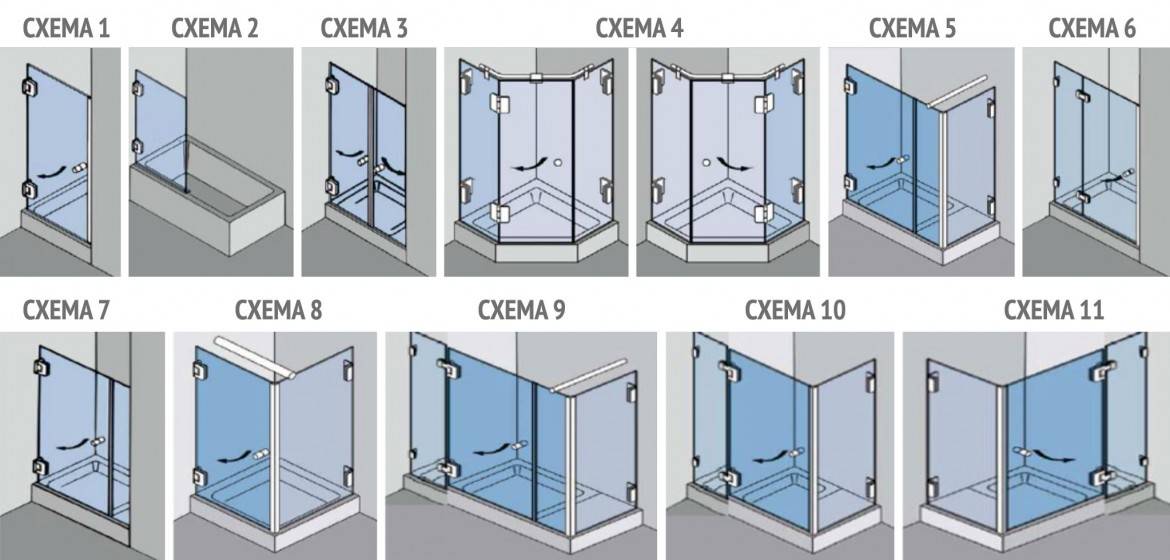 СХЕМА 1 СХЕМА 2 СХЕМА 3 СХЕМА 4 СХЕМА 5 СХЕМА 6

СХЕМА 7 СХЕМА 8 СХЕМА 9 СХЕМА 10 СХЕМА 11